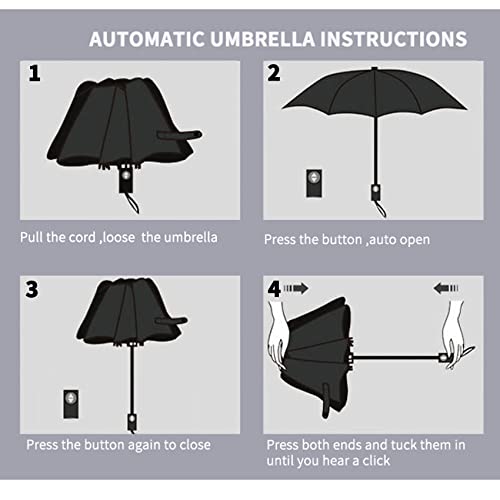 AUTOMATIC UMBRELLA INSTRUCTIONS

1

Pull the cord ,loose the umbrella

2

Press the button ,auto open

3

Press the button again to close

4

Press both ends and tuck them in until you hear a click