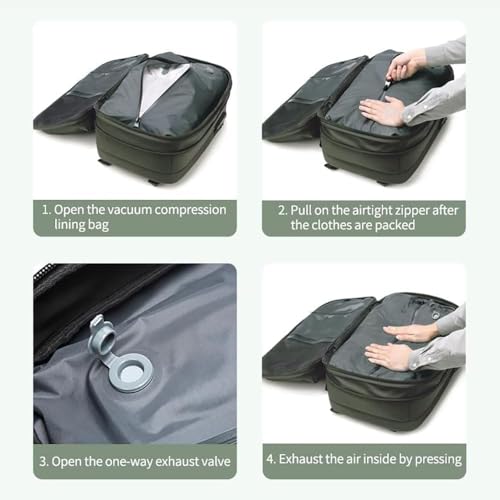 1. Open the vacuum compression lining bag

2. Pull on the airtight zipper after the clothes are packed

3. Open the one-way exhaust valve

4. Exhaust the air inside by pressing