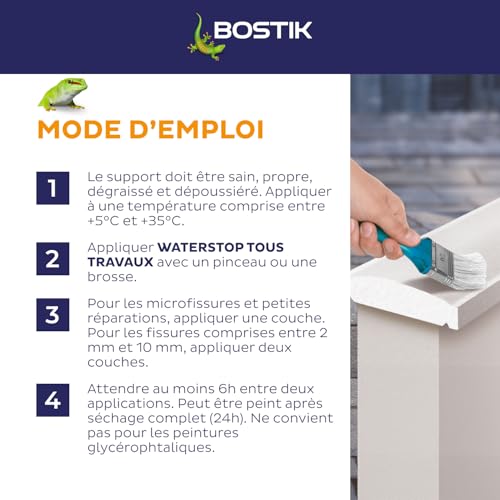 BOSTIK

MODE D'EMPLOI

1 Le support doit être sain, propre, dégraissé et dépoussiéré. Appliquer à une température comprise entre +5°C et +35°C.

2 Appliquer WATERSTOP TOUS TRAVAUX avec un pinceau ou une brosse.

3 Pour les microfissures et petites réparations, appliquer une couche. Pour les fissures comprises entre 2 mm et 10 mm, appliquer deux couches.

4 Attendre au moins 6h entre deux applications. Peut être peint après séchage complet (24h). Ne convient pas pour les peintures glycérophtaliques.