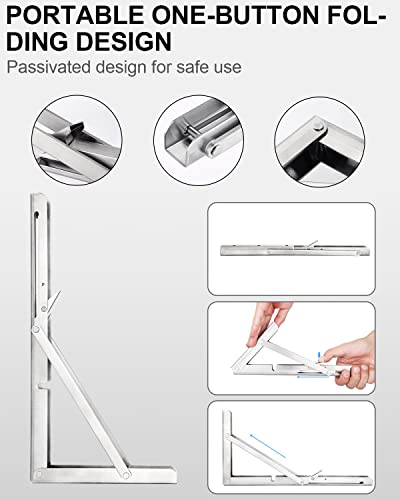 PORTABLE ONE-BUTTON FOLDING DESIGN
Passivated design for safe use