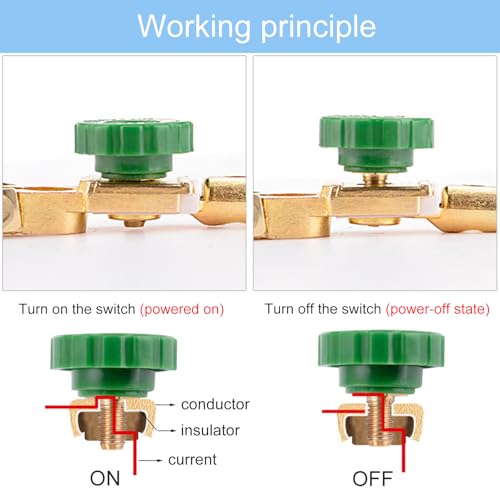 Working principle

Turn on the switch (powered on)

Turn off the switch (power-off state)

conductor
insulator
current

ON

OFF