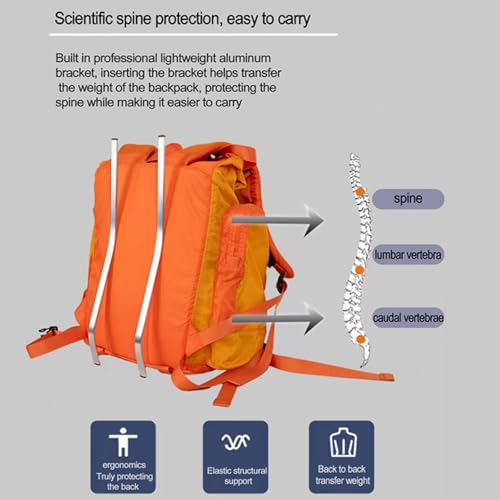 Scientific spine protection, easy to carry

Built in professional lightweight aluminum bracket, inserting the bracket helps transfer the weight of the backpack, protecting the spine while making it easier to carry

spine

lumbar vertebra

caudal vertebrae

ergonomics Truly protecting the back

Elastic structural support

Back to back transfer weight