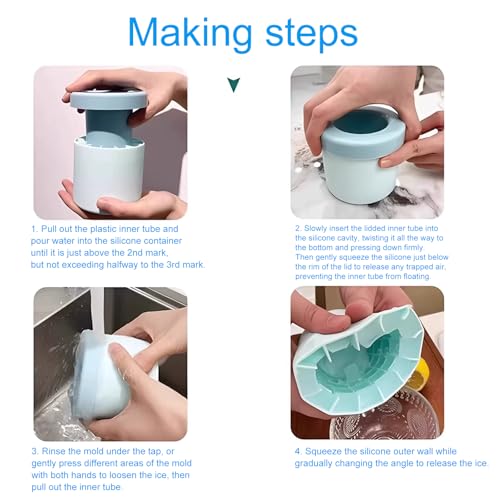 Making steps

1. Pull out the plastic inner tube and pour water into the silicone container until it is just above the 2nd mark, but not exceeding halfway to the 3rd mark.

2. Slowly insert the lidded inner tube into the silicone cavity, twisting it all the way to the bottom and pressing down firmly. Then gently squeeze the silicone just below the rim of the lid to release any trapped air, preventing the inner tube from floating.

3. Rinse the mold under the tap, or gently press different areas of the mold with both hands to loosen the ice, then pull out the inner tube.

4. Squeeze the silicone outer wall while gradually changing the angle to release the ice.