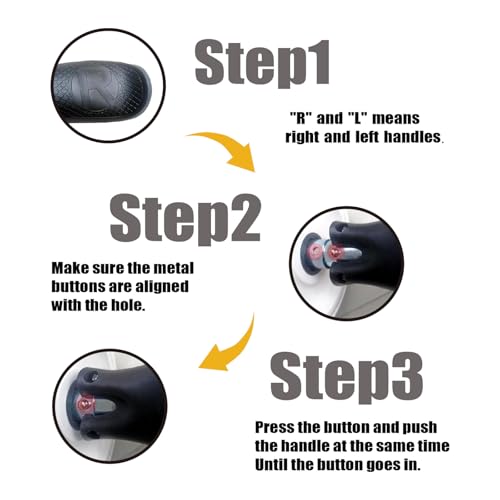 R

Step1

"R" and "L" means right and left handles.

Step2

Make sure the metal buttons are aligned with the hole.

Step3

Press the button and push the handle at the same time Until the button goes in.