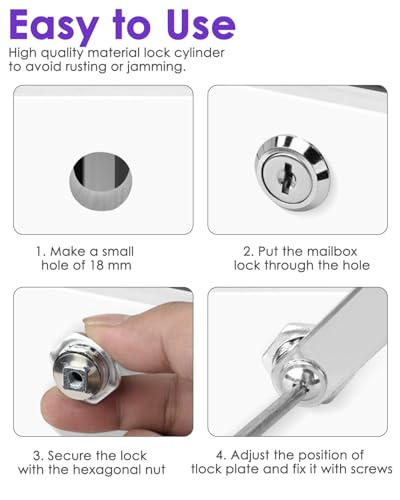 Easy to Use
High quality material lock cylinder to avoid rusting or jamming.

1. Make a small hole of 18 mm

2. Put the mailbox lock through the hole

3. Secure the lock with the hexagonal nut

4. Adjust the position of tlock plate and fix it with screws