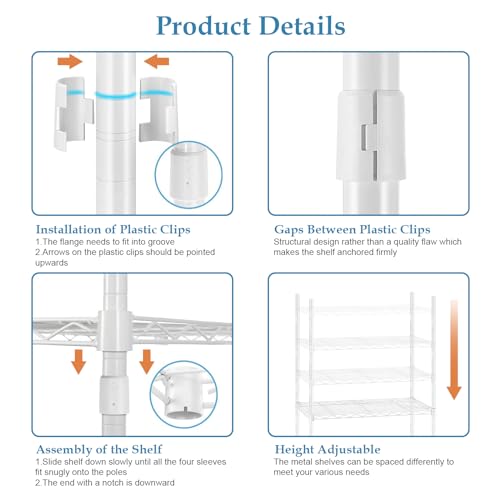 Product Details

Installation of Plastic Clips
1.The flange needs to fit into groove
2.Arrows on the plastic clips should be pointed upwards

Gaps Between Plastic Clips
Structural design rather than a quality flaw which makes the shelf anchored firmly

Assembly of the Shelf
1.Slide shelf down slowly until all the four sleeves fit snugly onto the poles
2.The end with a notch is downward

Height Adjustable
The metal shelves can be spaced differently to meet your various needs