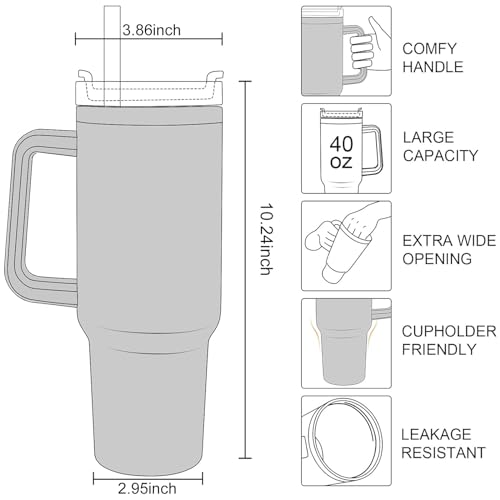 3.86inch

10.24inch

2.95inch

COMFY HANDLE

40 oz

LARGE CAPACITY

EXTRA WIDE OPENING

CUPHOLDER FRIENDLY

LEAKAGE RESISTANT