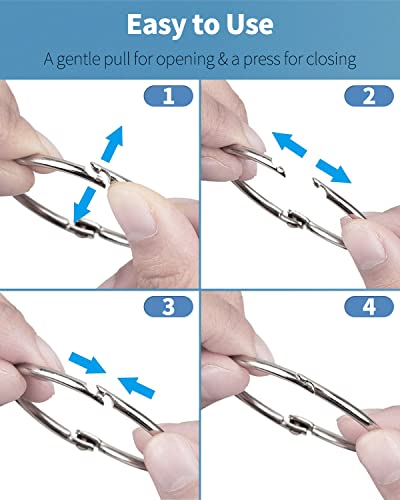 Easy to Use

A gentle pull for opening & a press for closing

1

2

3

4