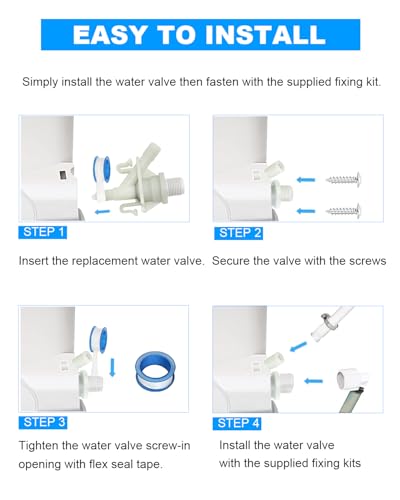 EASY TO INSTALL

Simply install the water valve then fasten with the supplied fixing kit.

STEP 1

Insert the replacement water valve.

STEP 2

Secure the valve with the screws

STEP 3

Tighten the water valve screw-in opening with flex seal tape.

STEP 4

Install the water valve with the supplied fixing kits