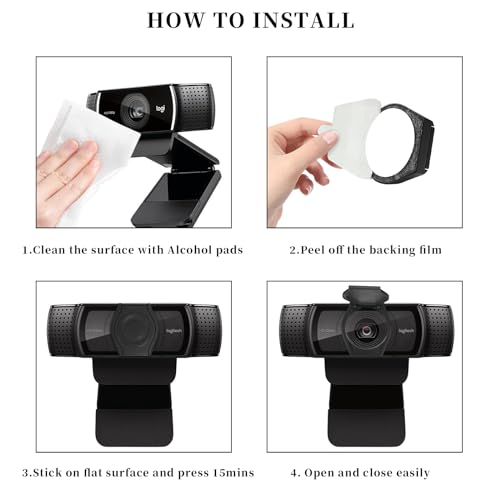 HOW TO INSTALL

logi

1.Clean the surface with Alcohol pads

2.Peel off the backing film

logitech

logitech

3.Stick on flat surface and press 15mins

4. Open and close easily