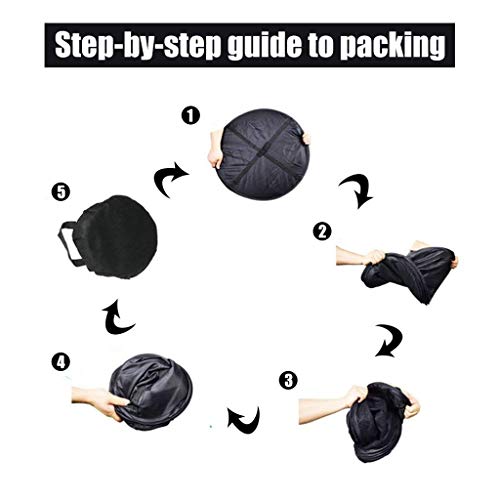 Step-by-step guide to packing

1

2

3

4

5