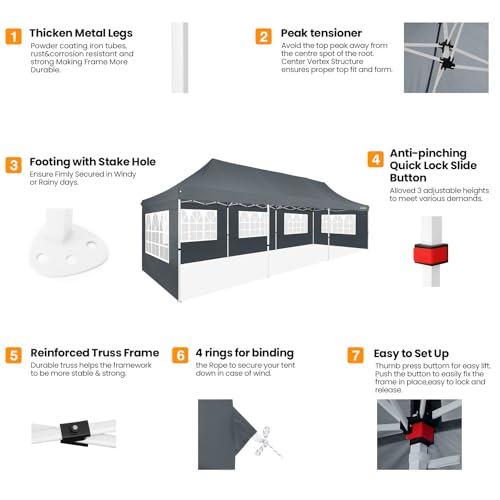 1 Thicken Metal Legs
Powder coating iron tubes, rust&corrosion resistant and strong Making Frame More Durable.

2 Peak tensioner
Avoid the top peak away from the centre spot of the root. Center Vertex Structure ensures proper top fit and form.

3 Footing with Stake Hole
Ensure Fimly Secured in Windy or Rainy days.

4 Anti-pinching Quick Lock Slide Button
Alloved 3 adjustable heights to meet various demands.

5 Reinforced Truss Frame
Durable truss helps the framework to be more stable & strong.

6 4 rings for binding
the Rope to secure your tent down in case of wind.

7 Easy to Set Up
Thumb press buttom for easy lift. Push the button to easily fix the frame in place,easy to lock and release.