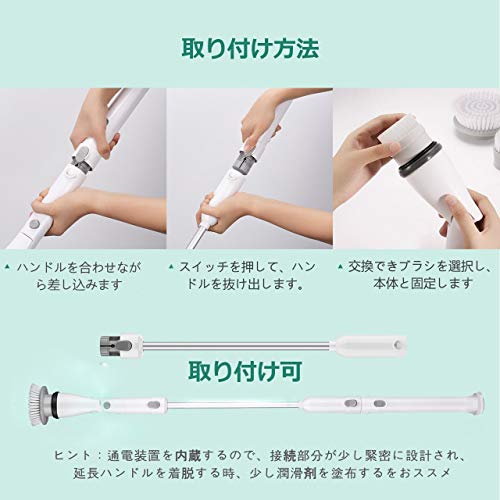 取り付け方法

▲ ハンドルを合わせながら差し込みます

▲ スイッチを押して、ハンドルを抜け出します。

▲ 交換できブラシを選択し、本体と固定します

取り付け可

ヒント：通電装置を内蔵するので、接続部分が少し緊密に設計され、延長ハンドルを着脱する時、少し潤滑剤を塗布するをおススメ