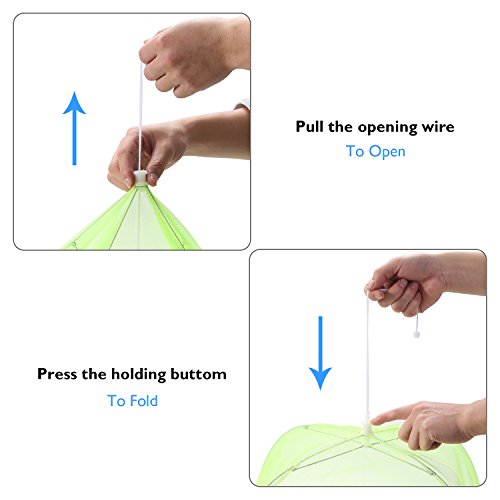 Pull the opening wire
To Open

Press the holding buttom
To Fold