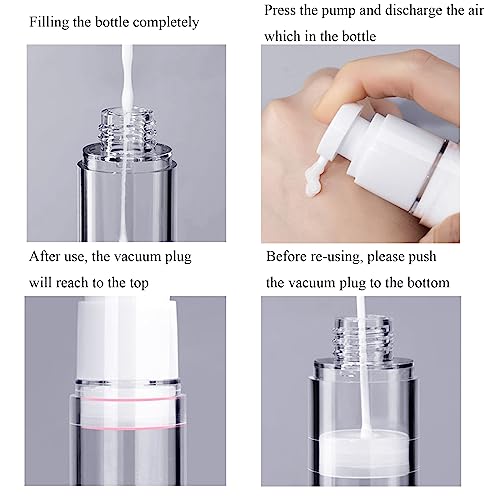 Filling the bottle completely

Press the pump and discharge the air which in the bottle

After use, the vacuum plug will reach to the top

Before re-using, please push the vacuum plug to the bottom