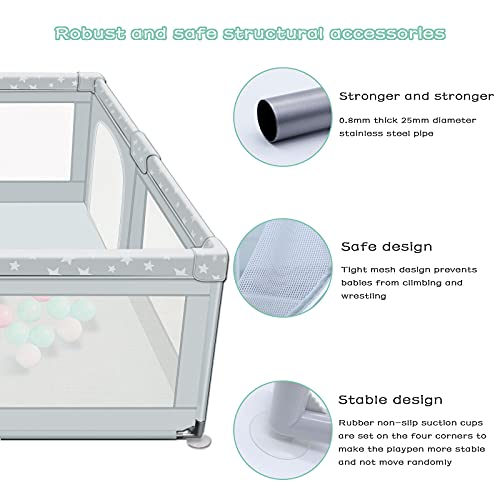 Robust and safe structural accessories

Stronger and stronger

0.8mm thick 25mm diameter stainless steel pipe

Safe design

Tight mesh design prevents babies from climbing and wrestling

Stable design

Rubber non-slip suction cups are set on the four corners to make the playpen more stable and not move randomly