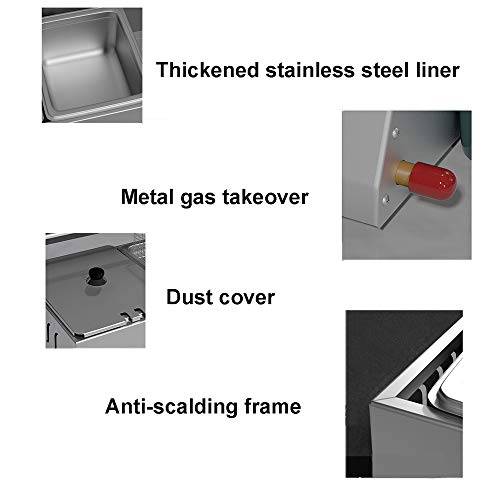 Thickened stainless steel liner

Metal gas takeover

Dust cover

Anti-scalding frame