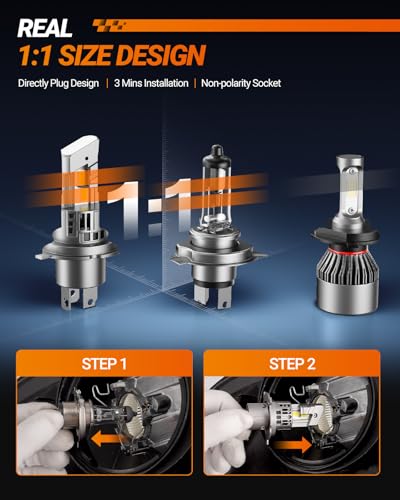 REAL

1:1 SIZE DESIGN

Directly Plug Design | 3 Mins Installation | Non-polarity Socket

1:1

STEP 1

STEP 2