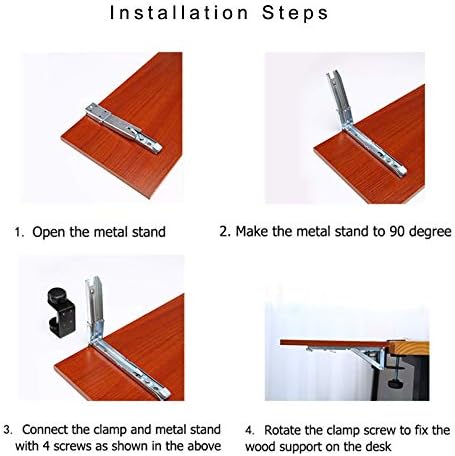 Installation Steps

1. Open the metal stand

2. Make the metal stand to 90 degree

3. Connect the clamp and metal stand with 4 screws as shown in the above

4. Rotate the clamp screw to fix the wood support on the desk