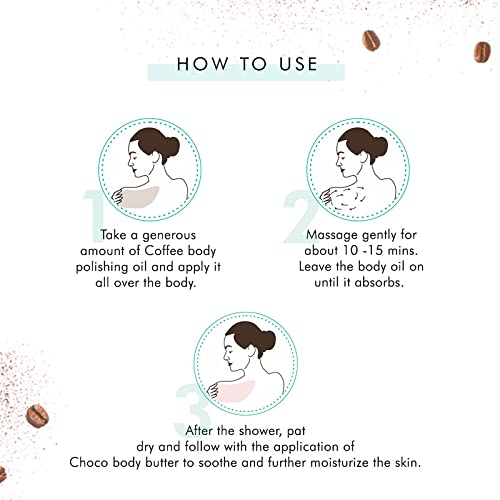 HOW TO USE

1
Take a generous amount of Coffee body polishing oil and apply it all over the body.

2
Massage gently for about 10 -15 mins. Leave the body oil on until it absorbs.

3
After the shower, pat dry and follow with the application of Choco body butter to soothe and further moisturize the skin.