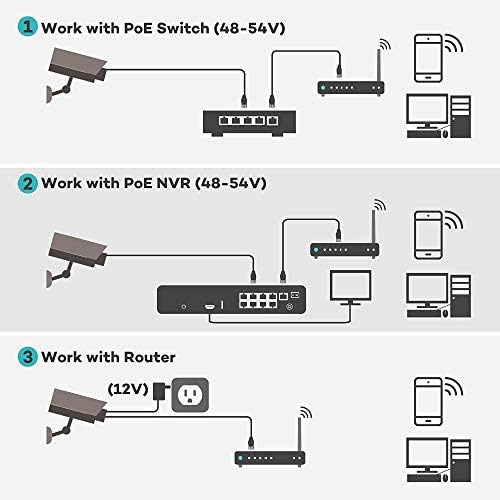 1 Work with PoE Switch (48-54V)

2 Work with PoE NVR (48-54V)

3 Work with Router

(12V)