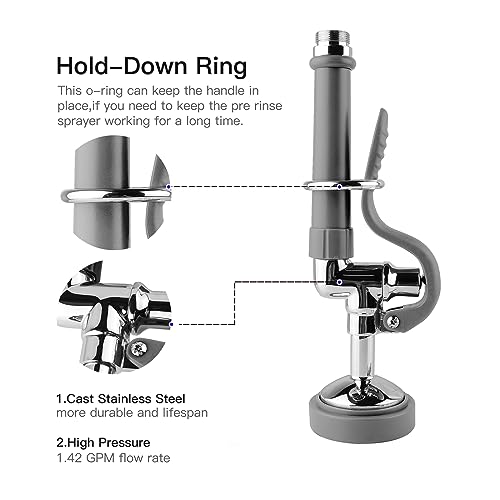 Hold–Down Ring

This o–ring can keep the handle in place,if you need to keep the pre rinse sprayer working for a long time.

1.Cast Stainless Steel
more durable and lifespan

2.High Pressure
1.42 GPM flow rate