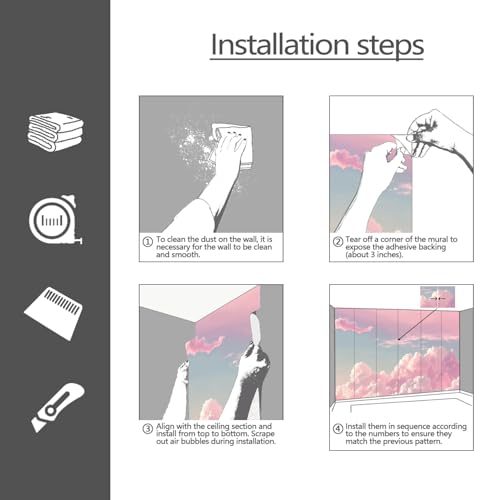 Installation steps

① To clean the dust on the wall, it is necessary for the wall to be clean and smooth.

② Tear off a corner of the mural to expose the adhesive backing (about 3 inches).

③ Align with the ceiling section and install from top to bottom. Scrape out air bubbles during installation.

④ Install them in sequence according to the numbers to ensure they match the previous pattern.