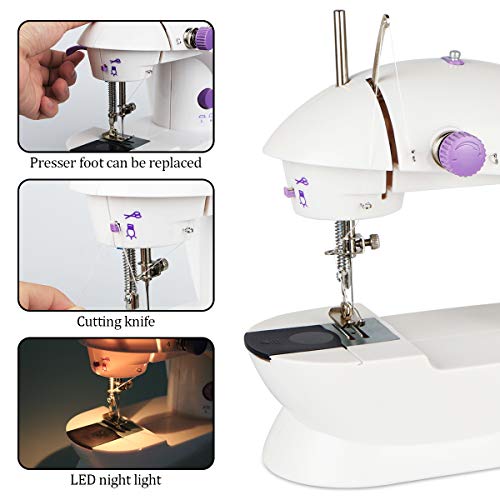 Presser foot can be replaced

Cutting knife

LED night light