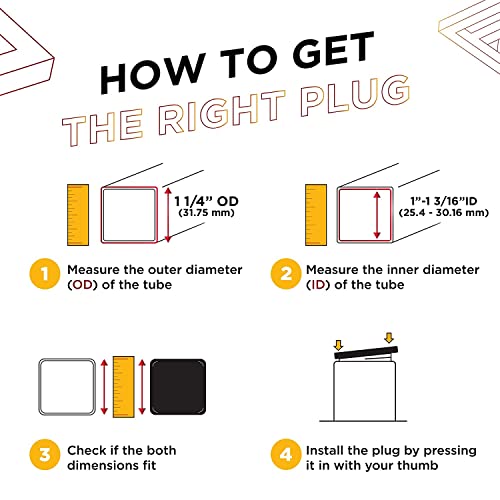 HOW TO GET
THE RIGHT PLUG

1 1/4" OD
(31.75 mm)

1"-1 3/16"ID
(25.4 - 30.16 mm)

1 Measure the outer diameter (OD) of the tube

2 Measure the inner diameter (ID) of the tube

3 Check if the both dimensions fit

4 Install the plug by pressing it in with your thumb