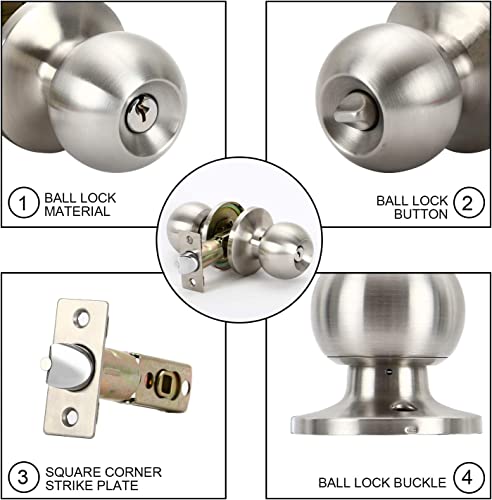 1 BALL LOCK MATERIAL

BALL LOCK BUTTON 2

3 SQUARE CORNER STRIKE PLATE

BALL LOCK BUCKLE 4