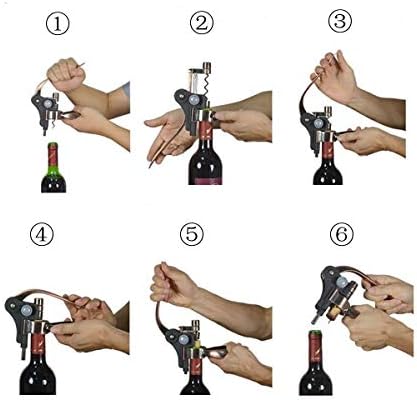 ①
②
③
④
⑤
⑥