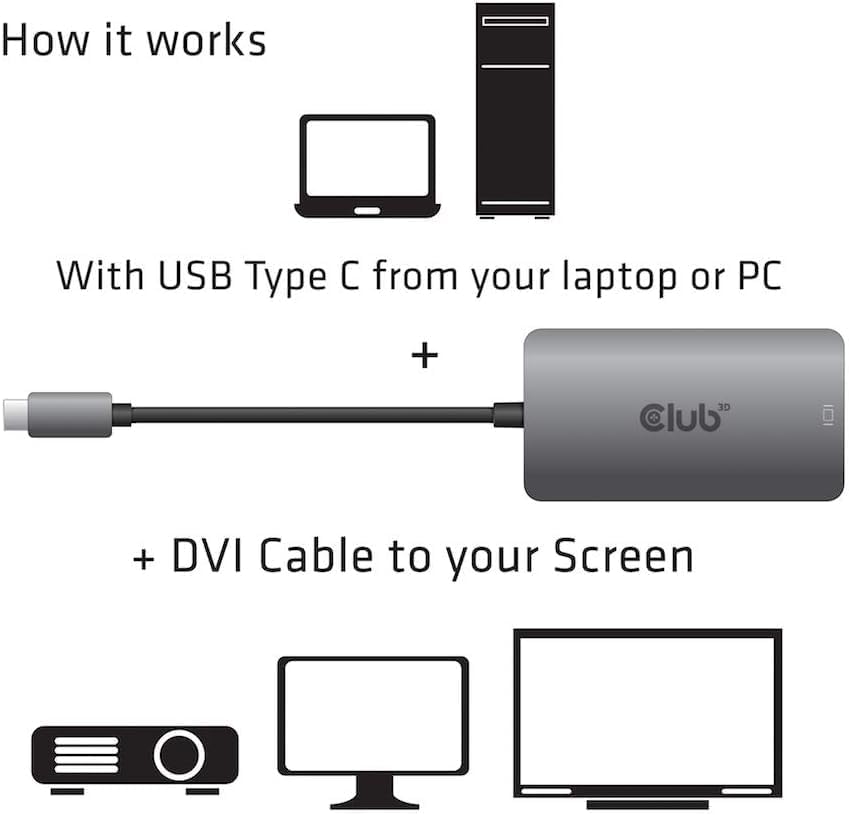 How it works

With USB Type C from your laptop or PC

+

Club 3D

+ DVI Cable to your Screen