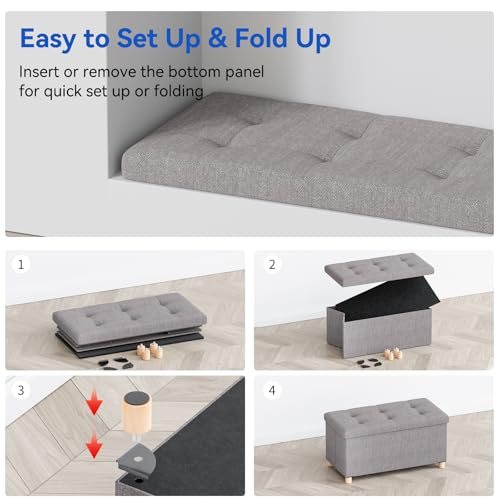 Easy to Set Up & Fold Up

Insert or remove the bottom panel for quick set up or folding

1

2

3

4