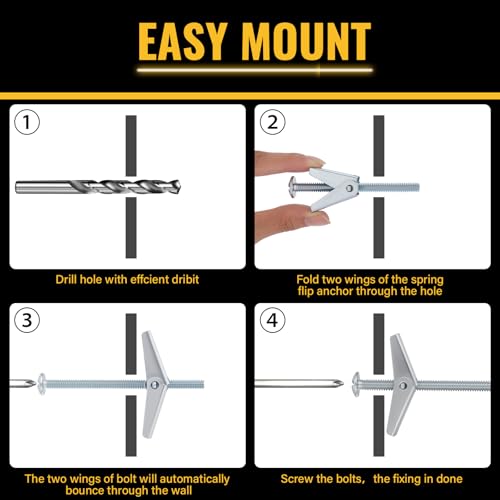 EASY MOUNT

1

Drill hole with effcient dribit

2

Fold two wings of the spring flip anchor through the hole

3

The two wings of bolt will automatically bounce through the wall

4

Screw the bolts， the fixing in done