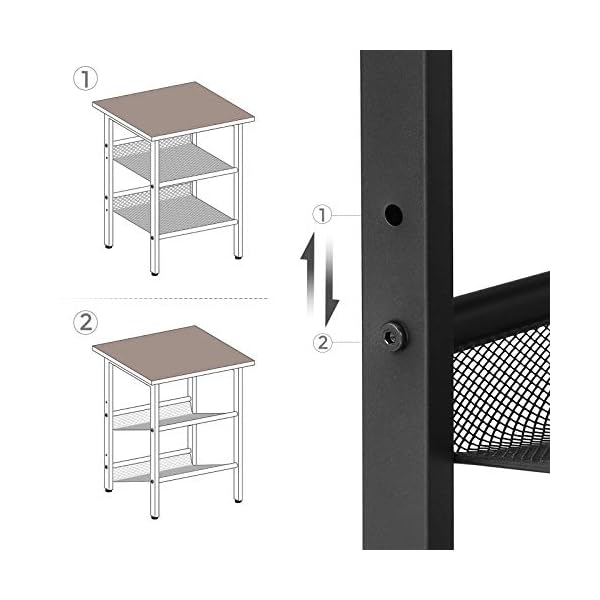 ①
②
①
②