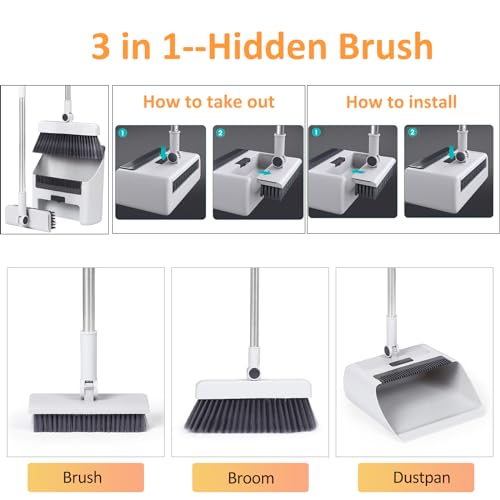 3 in 1--Hidden Brush

How to take out

1

2

How to install

1

2

Brush

Broom

Dustpan