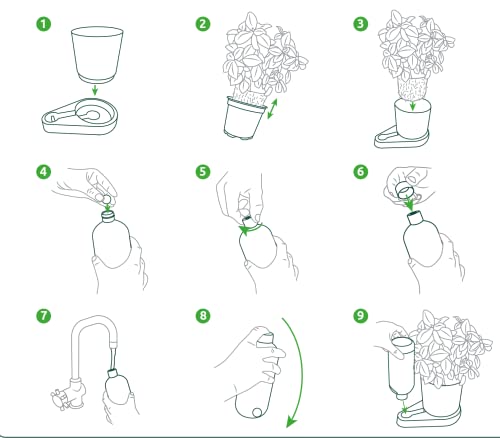 1

2

3

4

5

6

7

8

9