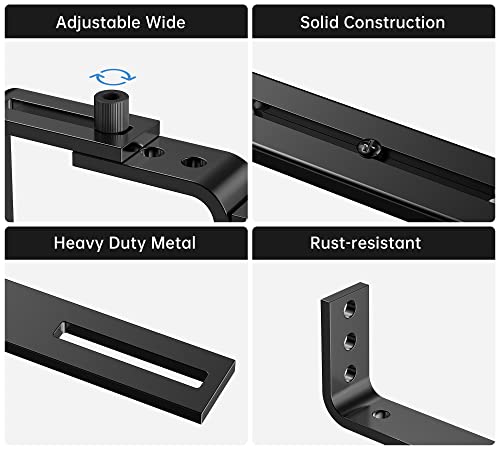 Adjustable Wide

Solid Construction

Heavy Duty Metal

Rust-resistant