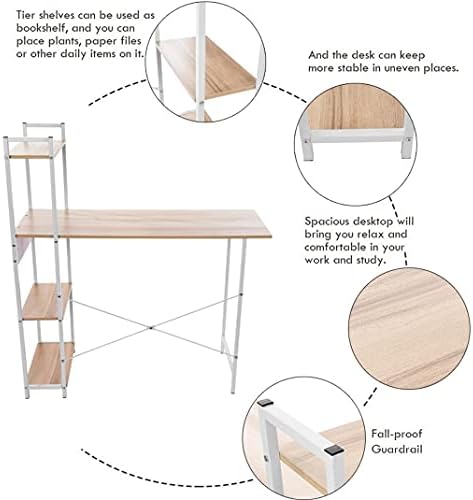 Tier shelves can be used as bookshelf, and you can place plants, paper files or other daily items on it.

And the desk can keep more stable in uneven places.

Spacious desktop will bring you relax and comfortable in your work and study.

Fall-proof Guardrail