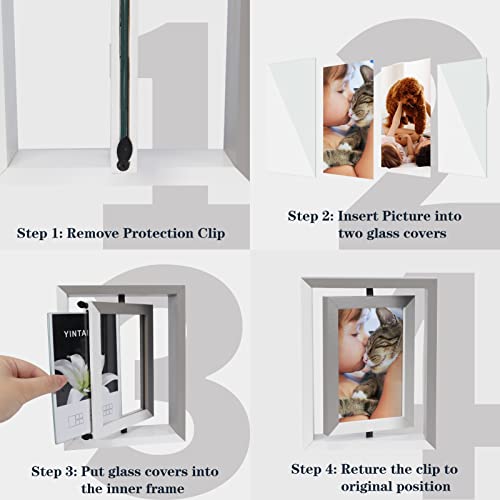 1
Step 1: Remove Protection Clip

2
Step 2: Insert Picture into two glass covers

3
YINTAI
Step 3: Put glass covers into the inner frame

4
Step 4: Reture the clip to original position