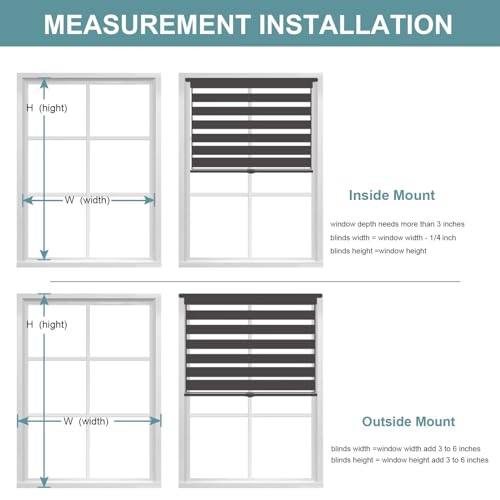 MEASUREMENT INSTALLATION

H (hight)

W (width)

Inside Mount

window depth needs more than 3 inches
blinds width = window width - 1/4 inch
blinds height =window height

H (hight)

W (width)

Outside Mount

blinds width =window width add 3 to 6 inches
blinds height = window height add 3 to 6 inches