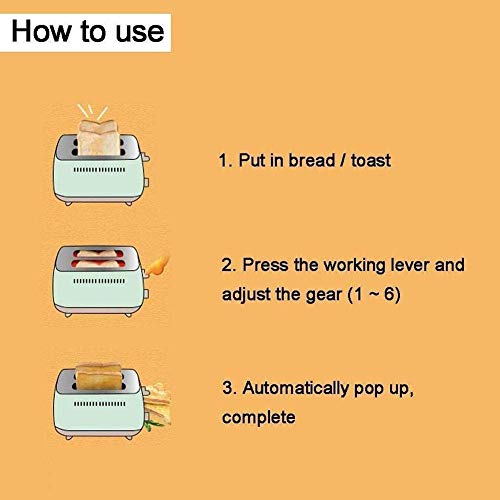 How to use

1. Put in bread / toast

2. Press the working lever and adjust the gear (1 ~ 6)

3. Automatically pop up, complete