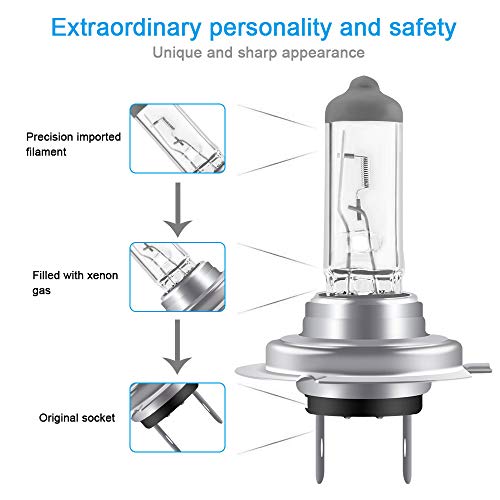 Extraordinary personality and safety
Unique and sharp appearance

Precision imported filament

Filled with xenon gas

Original socket