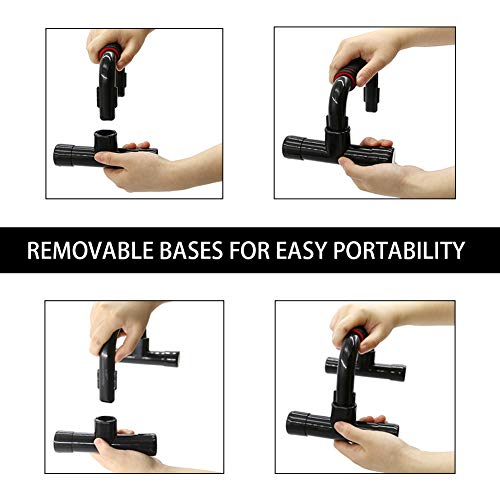 REMOVABLE BASES FOR EASY PORTABILITY