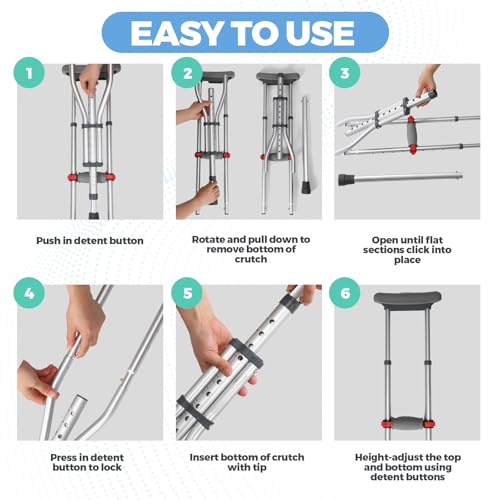 EASY TO USE

1

Push in detent button

2

Rotate and pull down to remove bottom of crutch

3

Open until flat sections click into place

4

Press in detent button to lock

5

Insert bottom of crutch with tip

6

Height-adjust the top and bottom using detent buttons