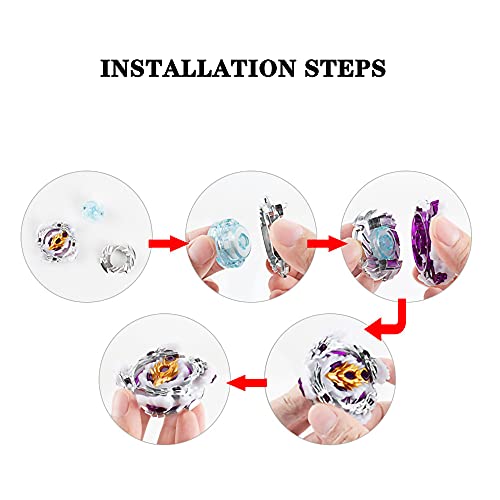 INSTALLATION STEPS