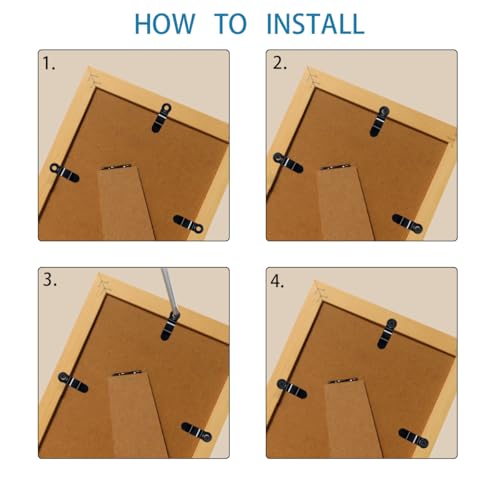 HOW TO INSTALL

1.

2.

3.

4.