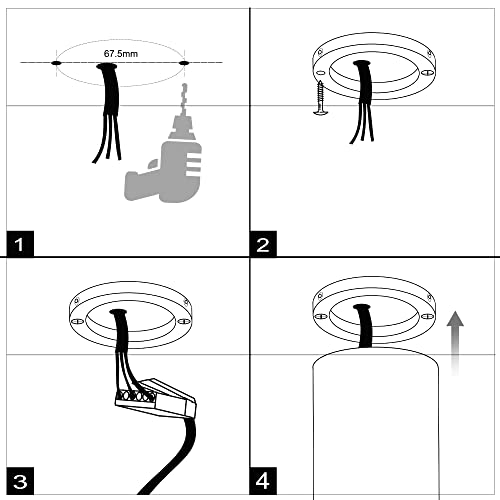 67.5mm

1

2

3

4