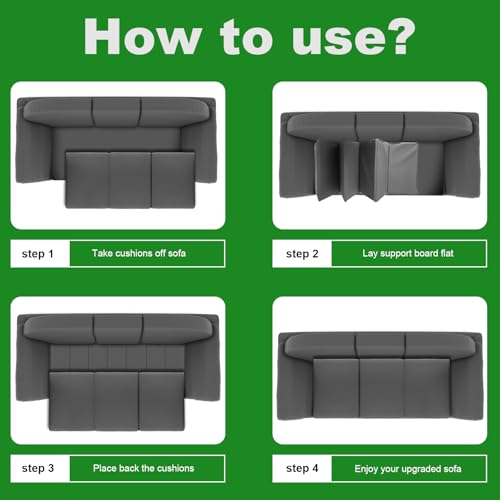 How to use?

step 1 Take cushions off sofa

step 2 Lay support board flat

step 3 Place back the cushions

step 4 Enjoy your upgraded sofa