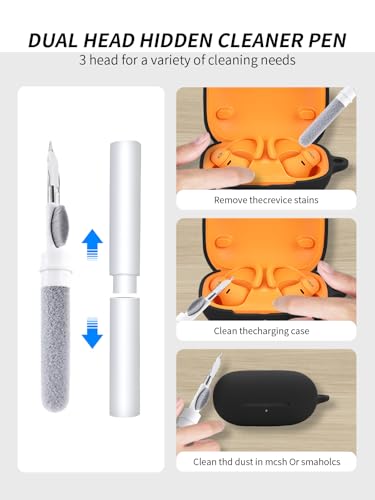 DUAL HEAD HIDDEN CLEANER PEN

3 head for a variety of cleaning needs

Remove thecrevice stains

Clean thecharging case

Clean thd dust in mcsh Or smaholcs